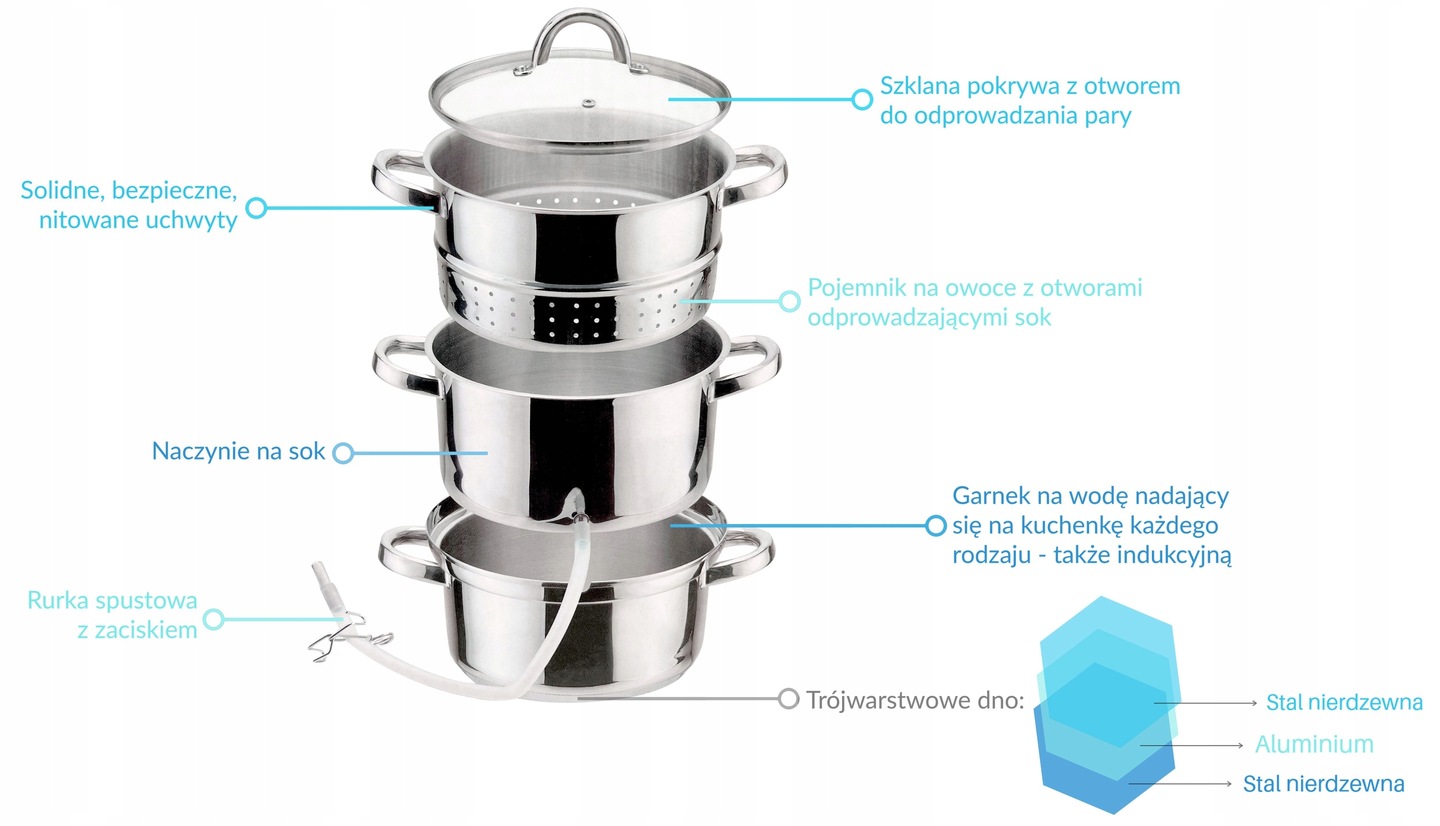 Szklana pokrywa z otworem do odprowadzania pary

Solidne, bezpieczne, nitowane uchwyty

Pojemnik na owoce z otworami odprowadzającymi sok

Naczynie na sok

Garnek na wodę nadający się na kuchenkę każdego rodzaju - także indukcyjną

Rurka spustowa z zaciskiem

Trójwarstwowe dno:

Stal nierdzewna

Aluminium

Stal nierdzewna